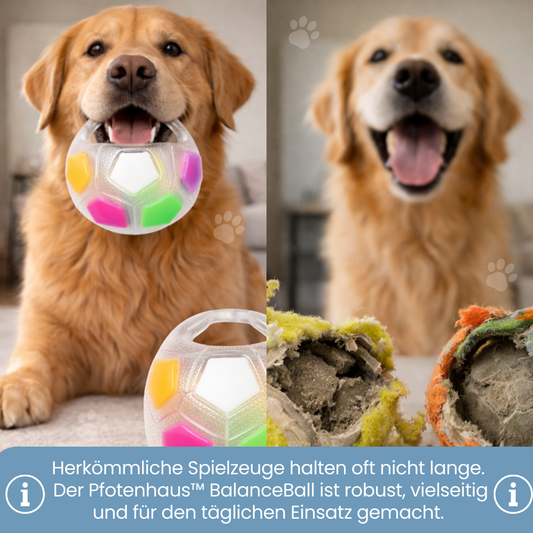 Herkömmliche Spielzeuge halten oft nicht lange. Der Pfotenhaus™ BalanceBall ist robust, vielseitig und für den täglichen Einsatz gemacht.